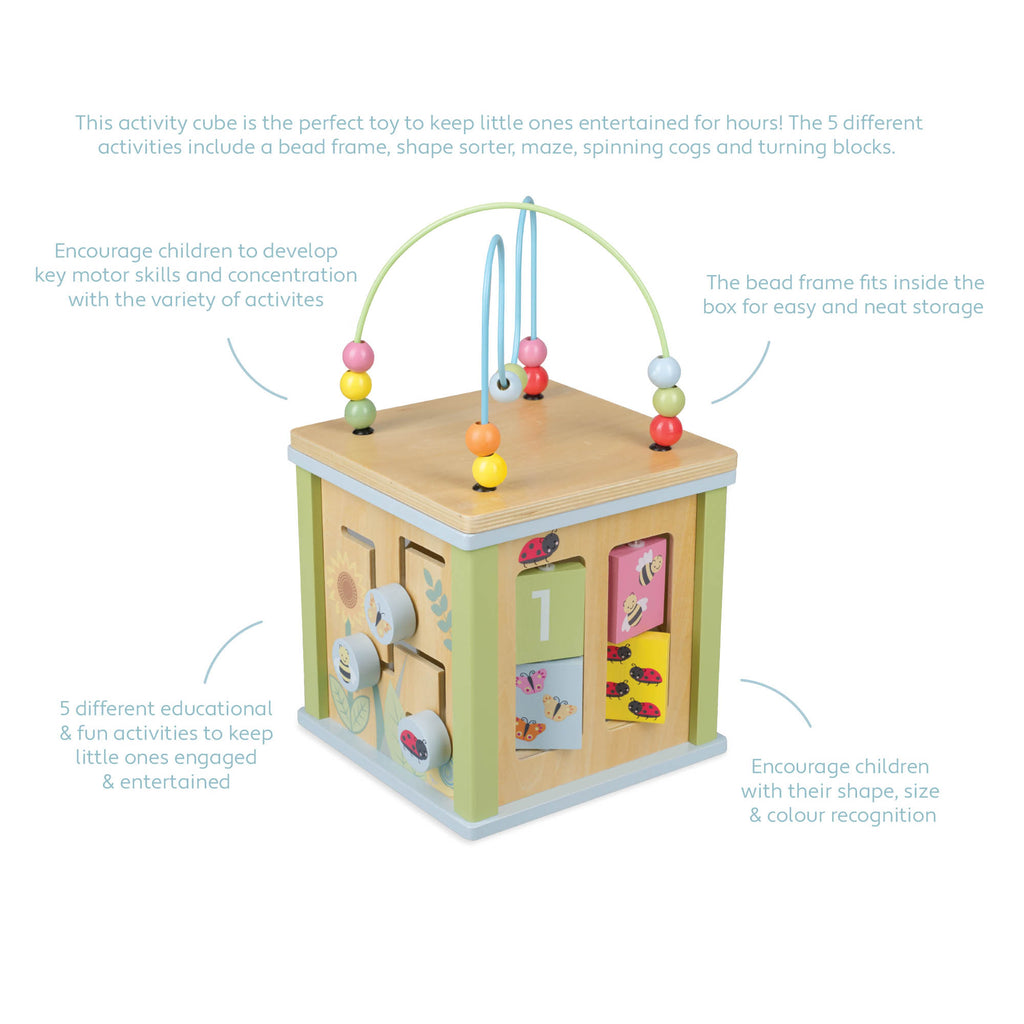 This activity cube is the perfect toy to keep little ones entertained for hours! The 5 different activities include a bead frame, shape sorter, maze, spinning cogs and turning blocks.

Encourage children to develop key motor skills and concentration with the variety of activites

The bead frame fits inside the box for easy and neat storage

1

5 different educational & fun activities to keep little ones engaged & entertained

Encourage children with their shape, size & colour recognition